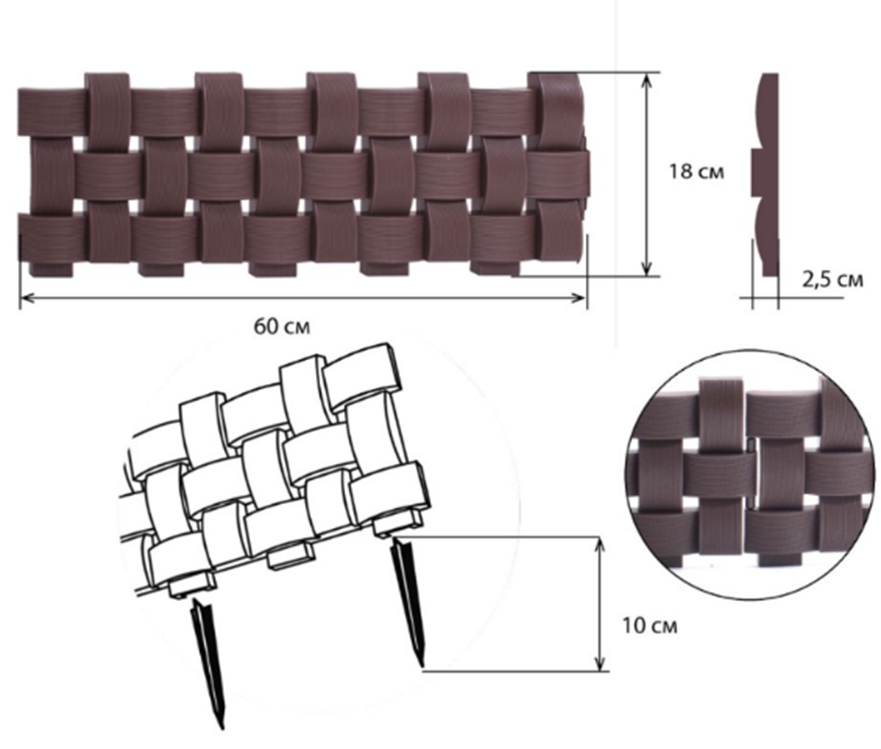 18 см

2,5 см

60 см

10 см