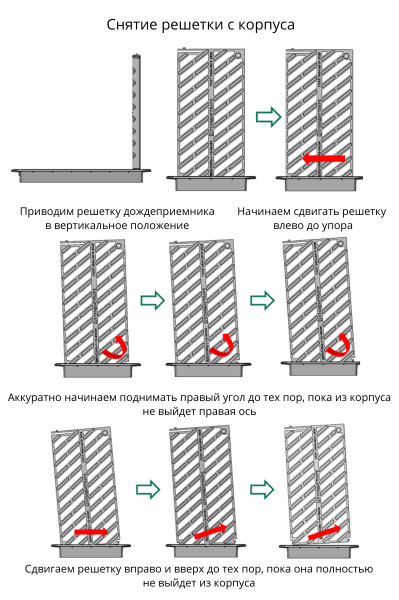 Снятие решетки с корпуса

Приводим решетку дождеприемника в вертикальное положение

Начинаем сдвигать решетку влево до упора

Аккуратно начинаем поднимать правый угол до тех пор, пока из корпуса не выйдет правая ось

Сдвигаем решетку вправо и вверх до тех пор, пока она полностью не выйдет из корпуса