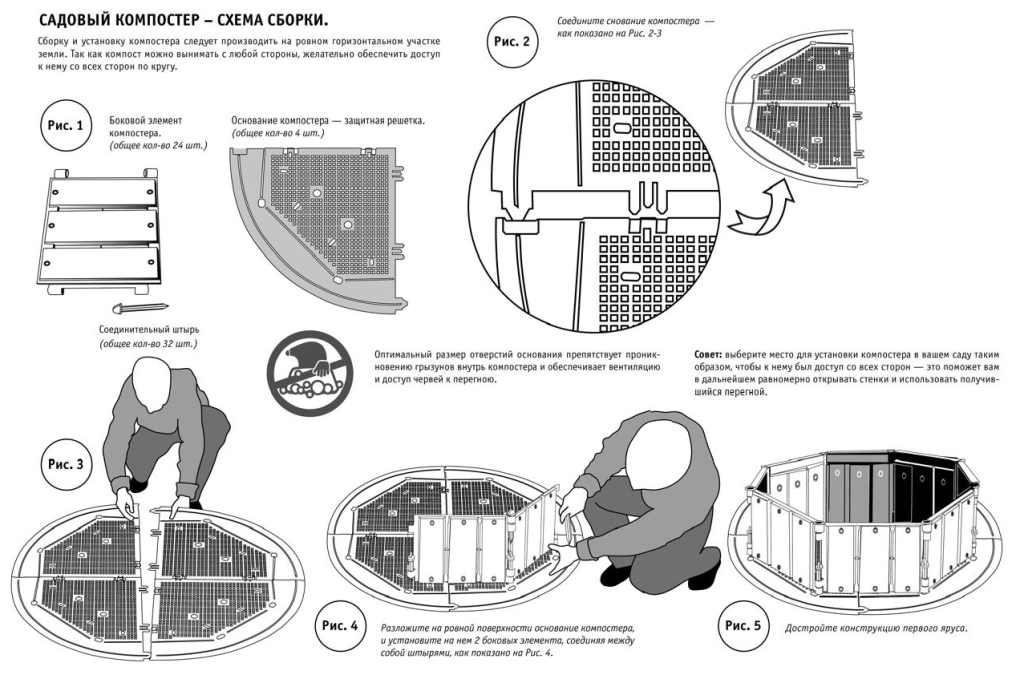 САДОВЫЙ КОМПОСТЕР – СХЕМА СБОРКИ.

Сборку и установку компостера следует производить на ровном горизонтальном участке земли. Так как компост можно вынимать с любой стороны, желательно обеспечить доступ к нему со всех сторон по кругу.

Рис. 1

Боковой элемент компостера.
(общее кол-во 24 шт.)

Основание компостера — защитная решетка.
(общее кол-во 4 шт.)

Соединительный штырь
(общее кол-во 32 шт.)

Рис. 2

Соедините снование компостера — как показано на Рис. 2-3

Оптимальный размер отверстий основания препятствует проникновению грызунов внутрь компостера и обеспечивает вентиляцию и доступ червей к перегною.

Совет: выберите место для установки компостера в вашем саду таким образом, чтобы к нему был доступ со всех сторон — это поможет вам в дальнейшем равномерно открывать стенки и использовать получившийся перегной.

Рис. 3

Рис. 4

Разложите на ровной поверхности основание компостера, и установите на нем 2 боковых элемента, соединяя между собой штырями, как показано на Рис. 4.

Рис. 5

Достройте конструкцию первого яруса.