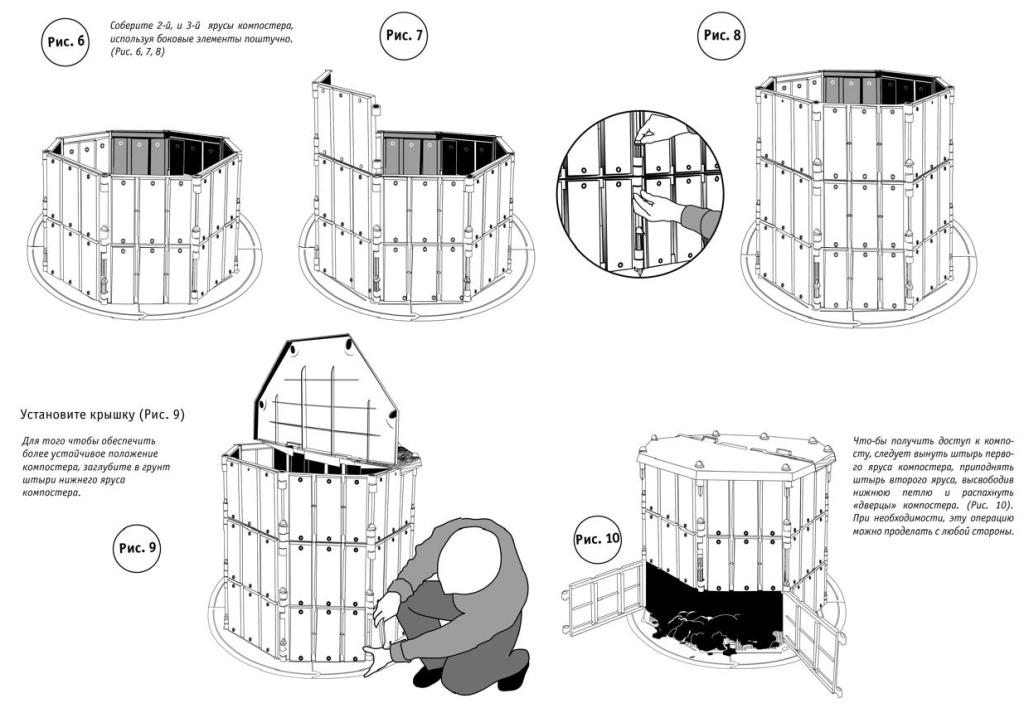 Рис. 6

Соберите 2-й, и 3-й ярусы компостера, используя боковые элементы поштучно. (Рис. 6, 7, 8)

Рис. 7

Рис. 8

Установите крышку (Рис. 9)

Для того чтобы обеспечить более устойчивое положение компостера, заглубите в грунт штыри нижнего яруса компостера.

Рис. 9

Рис. 10

Что-бы получить доступ к компосту, следует вынуть штырь первого яруса компостера, приподнять штырь второго яруса, высвободив нижнюю петлю и распахнуть «дверцы» компостера. (Рис. 10). При необходимости, эту операцию можно проделать с любой стороны.