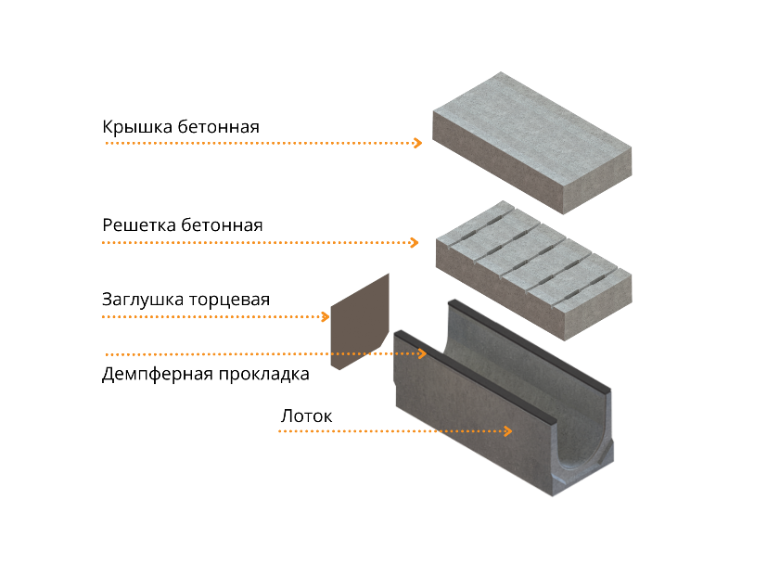 Крышка бетонная

Решетка бетонная

Заглушка торцевая

Демпферная прокладка

Лоток